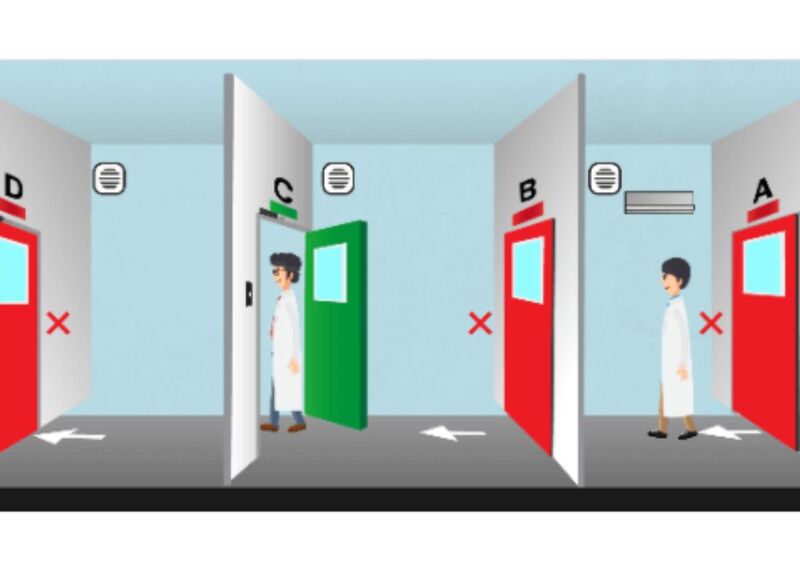 D

C

B

A